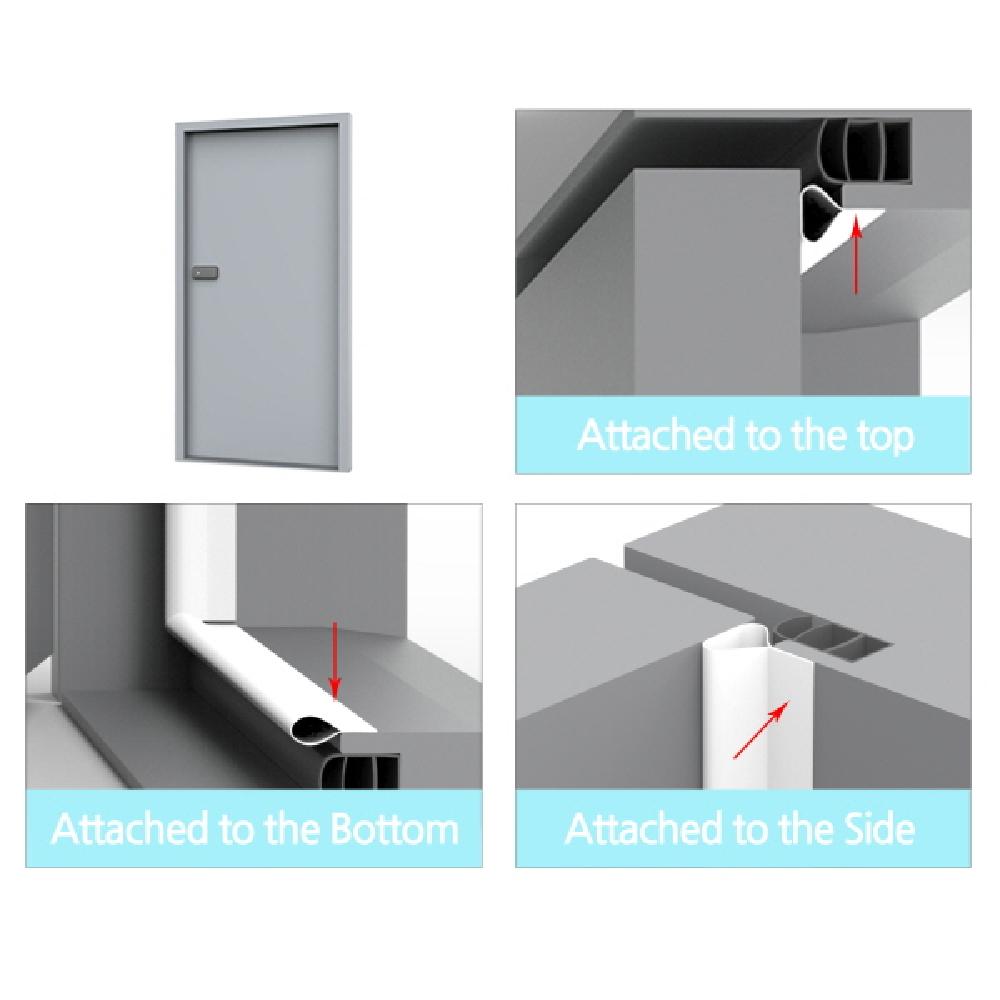 Attached to the top

Attached to the Bottom

Attached to the Side